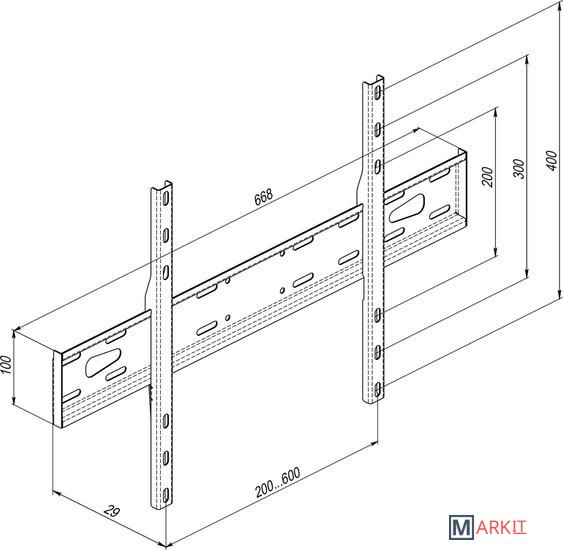 668
200
300
400
100
29
200...600
MARKIT