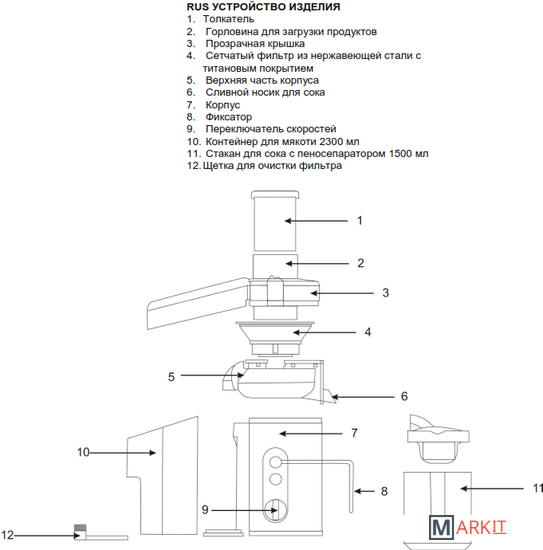 RUS УСТРОЙСТВО ИЗДЕЛИЯ
1. Толкатель
2. Горловина для загрузки продуктов
3. Прозрачная крышка
4. Сетчатый фильтр из нержавеющей стали с титановым покрытием
5. Верхняя часть корпуса
6. Сливной носик для сока
7. Корпус
8. Фиксатор
9. Переключатель скоростей
10. Контейнер для мякоти 2300 мл
11. Стакан для сока с пеносепаратором 1500 мл
12. Щетка для очистки фильтра

1
2
3
4
5
6
7
10
8
11
9
12
MARKIT