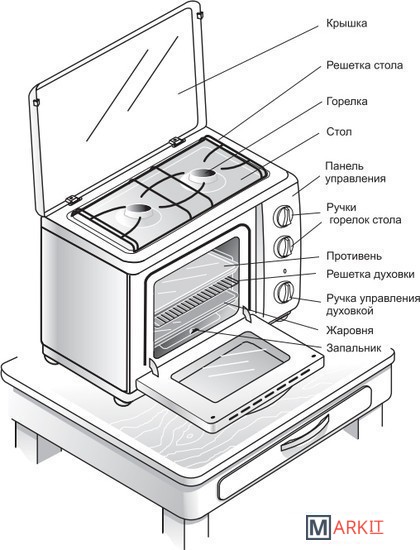 Крышка
Решетка стола
Горелка
Стол
Панель управления
Ручки горелок стола
Противень
Решетка духовки
Ручка управления духовкой
Жаровня
Запальник
MARKIT