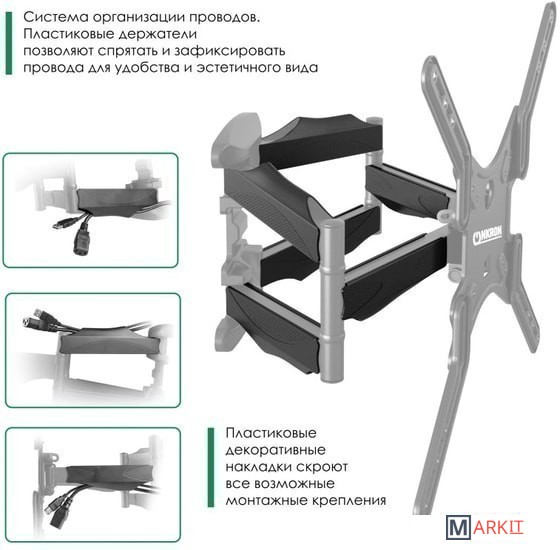 Система организации проводов. Пластиковые держатели позволяют спрятать и зафиксировать провода для удобства и эстетичного вида

ONKRON

Пластиковые декоративные накладки скроют все возможные монтажные крепления

MARKIT