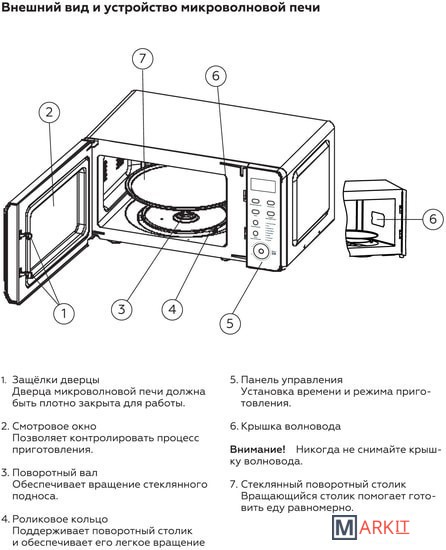 Внешний вид и устройство микроволновой печи

7
6
2
6
1
3
4
5

1. Защёлки дверцы
Дверца микроволновой печи должна быть плотно закрыта для работы.

2. Смотровое окно
Позволяет контролировать процесс приготовления.

3. Поворотный вал
Обеспечивает вращение стеклянного подноса.

4. Роликовое кольцо
Поддерживает поворотный столик и обеспечивает его легкое вращение

5. Панель управления
Установка времени и режима приготовления.

6. Крышка волновода

Внимание! Никогда не снимайте крышку волновода.

7. Стеклянный поворотный столик
Вращающийся столик помогает готовить еду равномерно.

MARKIT