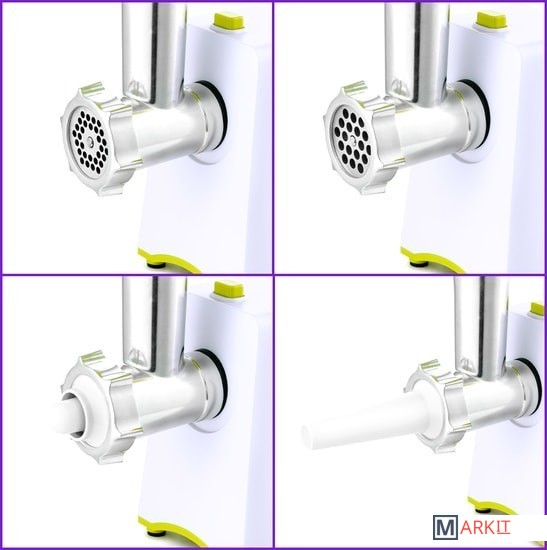 MARKIT