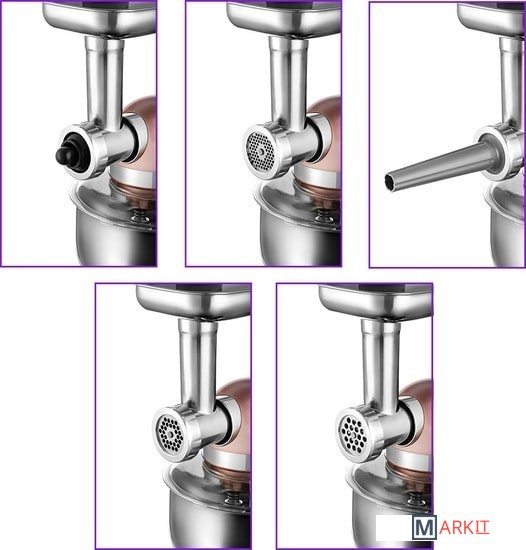 MARKIT