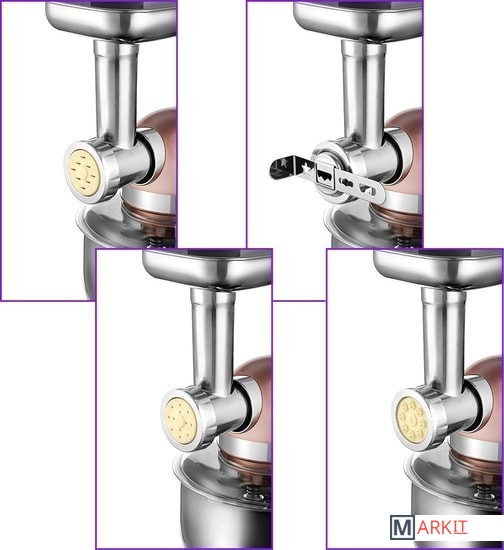 MARKIT