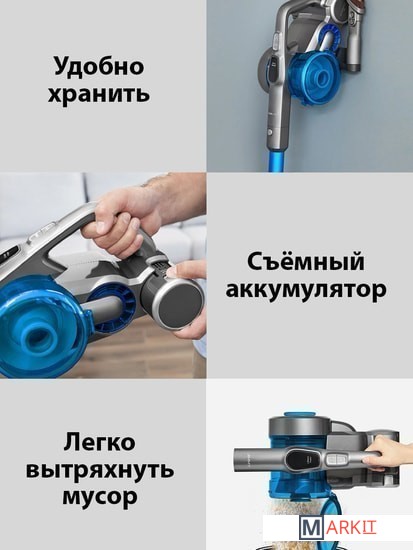 Удобно хранить

Съёмный аккумулятор

Легко вытряхнуть мусор

MARKIT