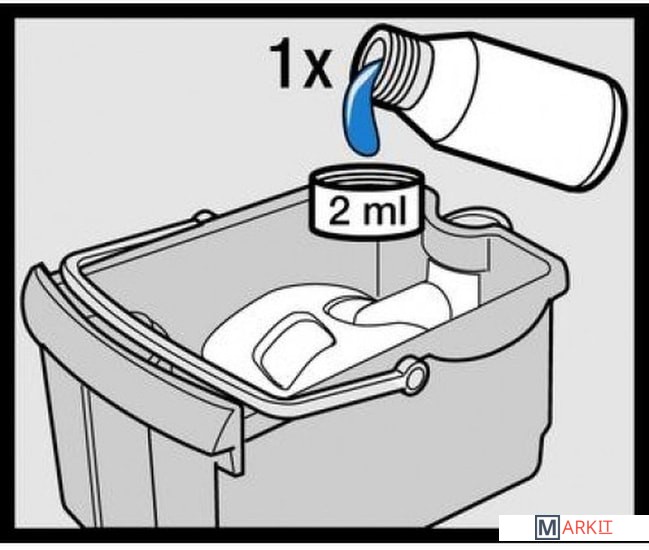 1x

2 ml

MARKIT