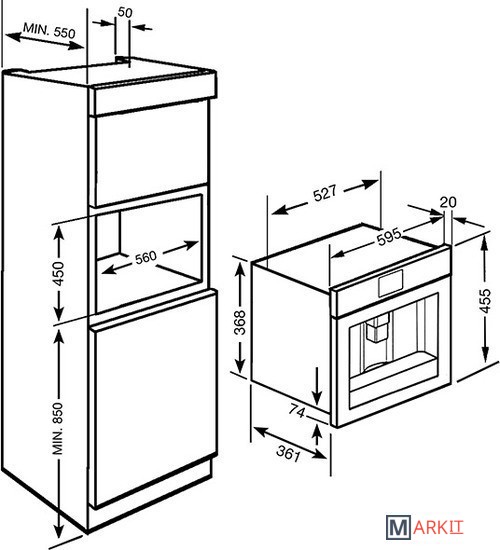 MIN. 550
50
450
560
MIN. 850
527
20
595
368
455
74
361
MARKIT