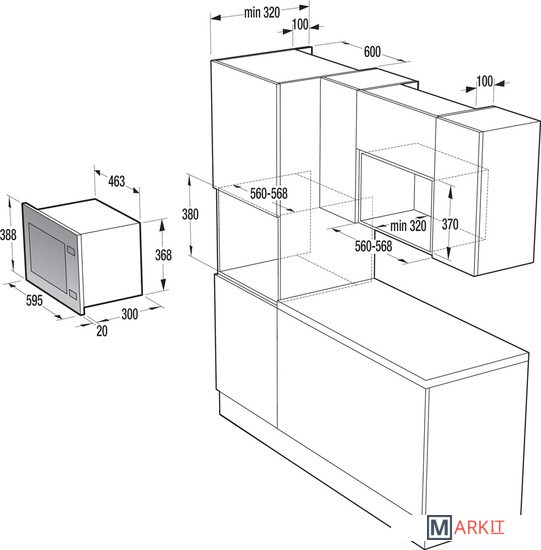 min 320
100
600
100
463
388
368
595
300
20
380
560-568
min 320
370
560-568
MARKIT